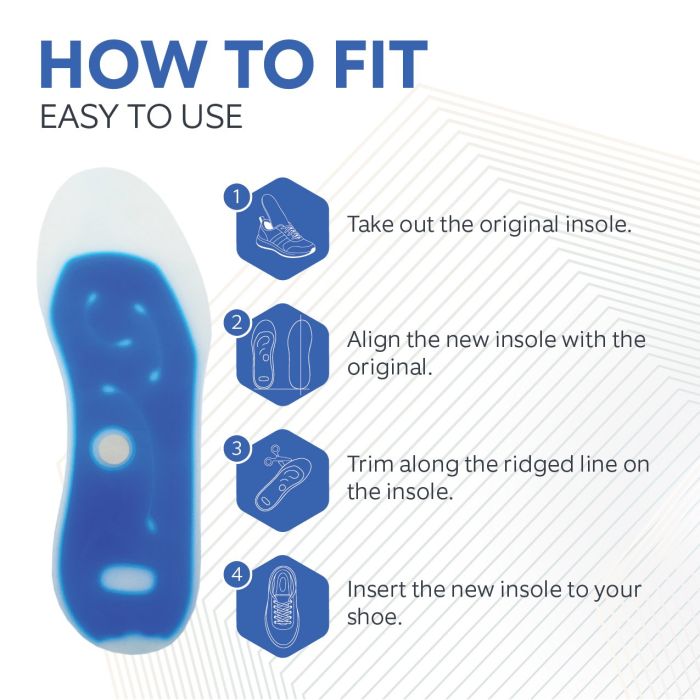 HOW TO FIT
EASY TO USE

1
Take out the original insole.

2
Align the new insole with the original.

3
Trim along the ridged line on the insole.

4
Insert the new insole to your shoe.